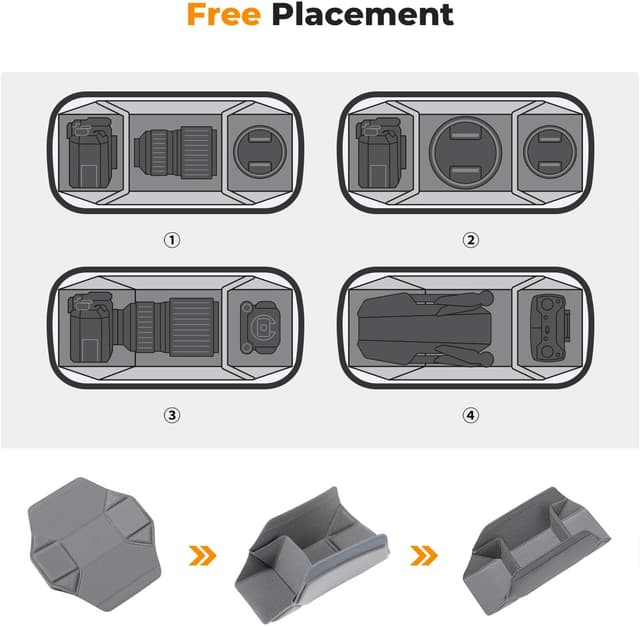 Free Placement

①

②

③

④