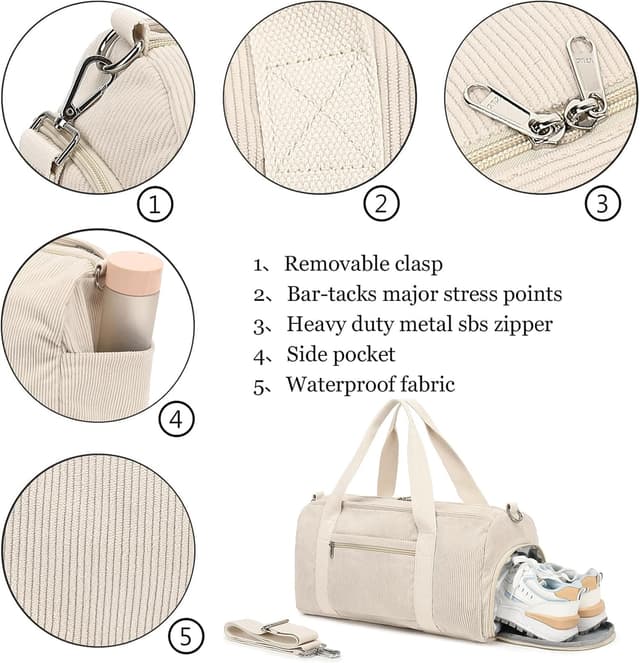 1

2

3

4

1、Removable clasp
2、Bar-tacks major stress points
3、Heavy duty metal sbs zipper
4、Side pocket
5、Waterproof fabric

5