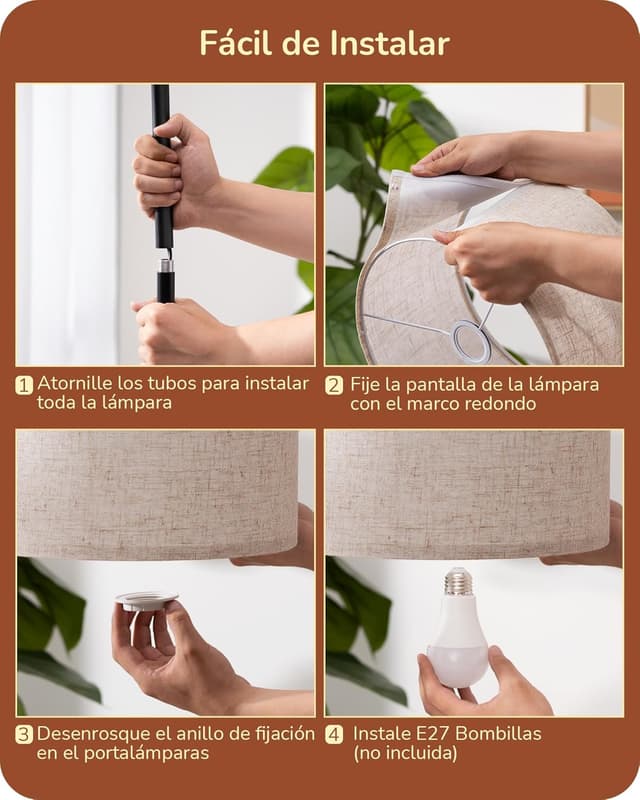 Fácil de Instalar

1 Atornille los tubos para instalar toda la lámpara

2 Fije la pantalla de la lámpara con el marco redondo

3 Desenrosque el anillo de fijación en el portalámparas

4 Instale E27 Bombillas (no incluida)