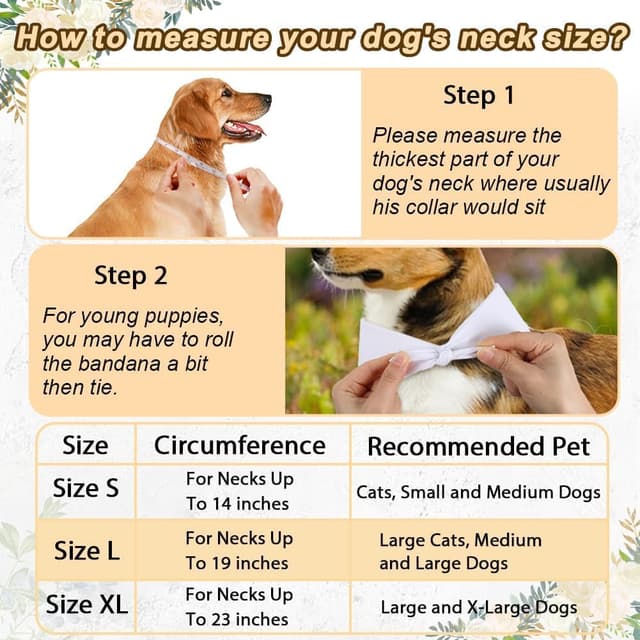 How to measure your dog's neck size?

Step 1

Please measure the thickest part of your dog's neck where usually his collar would sit

Step 2

For young puppies, you may have to roll the bandana a bit then tie.

| Size | Circumference | Recommended Pet |
|---|---|---|
| Size S | For Necks Up To 14 inches | Cats, Small and Medium Dogs |
| Size L | For Necks Up To 19 inches | Large Cats, Medium and Large Dogs |
| Size XL | For Necks Up To 23 inches | Large and X-Large Dogs |