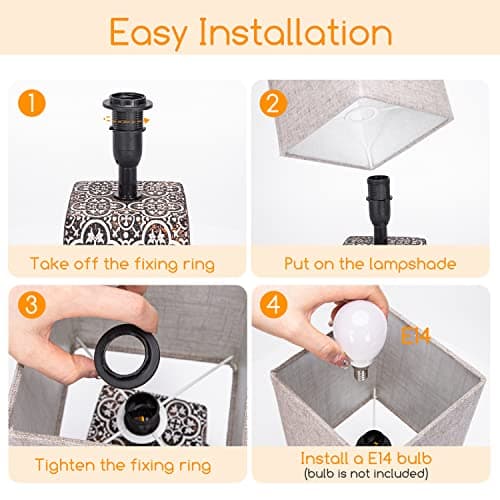 Easy Installation

1

Take off the fixing ring

2

Put on the lampshade

3

Tighten the fixing ring

4

E14

Install a E14 bulb
(bulb is not included)