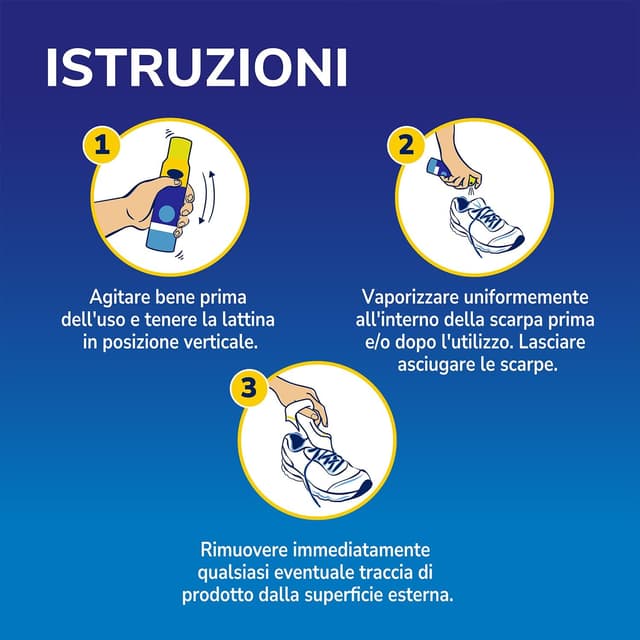 ISTRUZIONI

1

Agitare bene prima dell'uso e tenere la lattina in posizione verticale.

2

Vaporizzare uniformemente all'interno della scarpa prima e/o dopo l'utilizzo. Lasciare asciugare le scarpe.

3

Rimuovere immediatamente qualsiasi eventuale traccia di prodotto dalla superficie esterna.