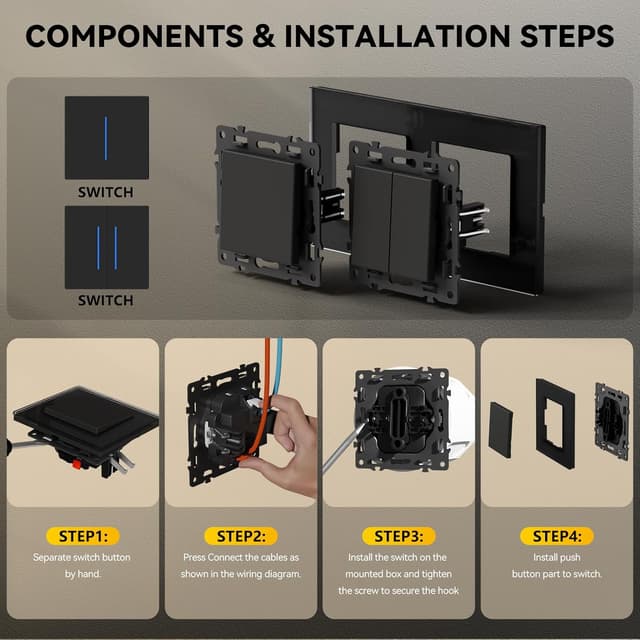 COMPONENTS & INSTALLATION STEPS

SWITCH

SWITCH

STEP1:
Separate switch button by hand.

STEP2:
Press Connect the cables as shown in the wiring diagram.

STEP3:
Install the switch on the mounted box and tighten the screw to secure the hook

STEP4:
Install push button part to switch.