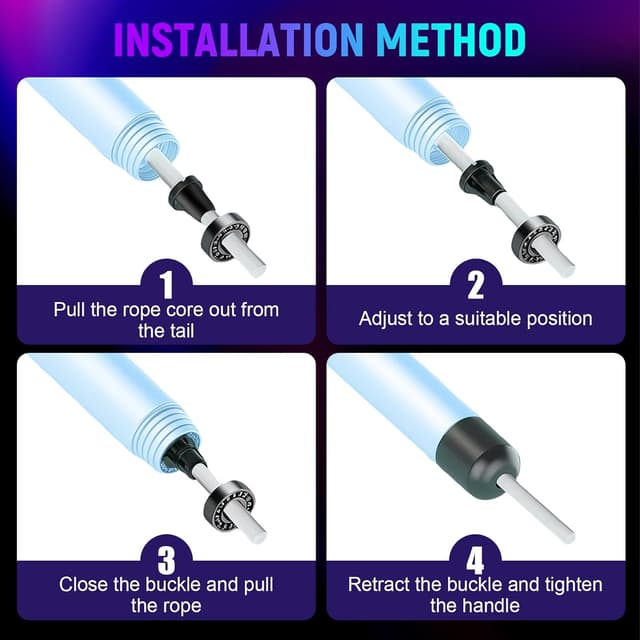 INSTALLATION METHOD

1
Pull the rope core out from the tail

2
Adjust to a suitable position

3
Close the buckle and pull the rope

4
Retract the buckle and tighten the handle