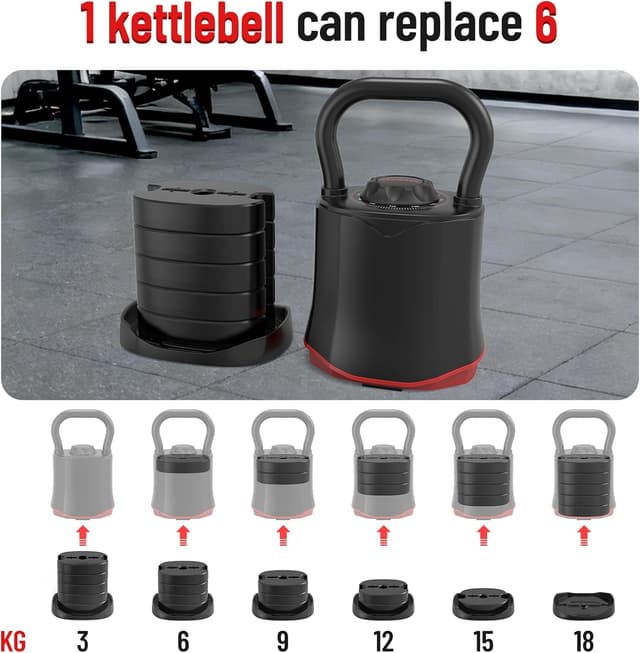 1 kettlebell can replace 6

KG 3 6 9 12 15 18