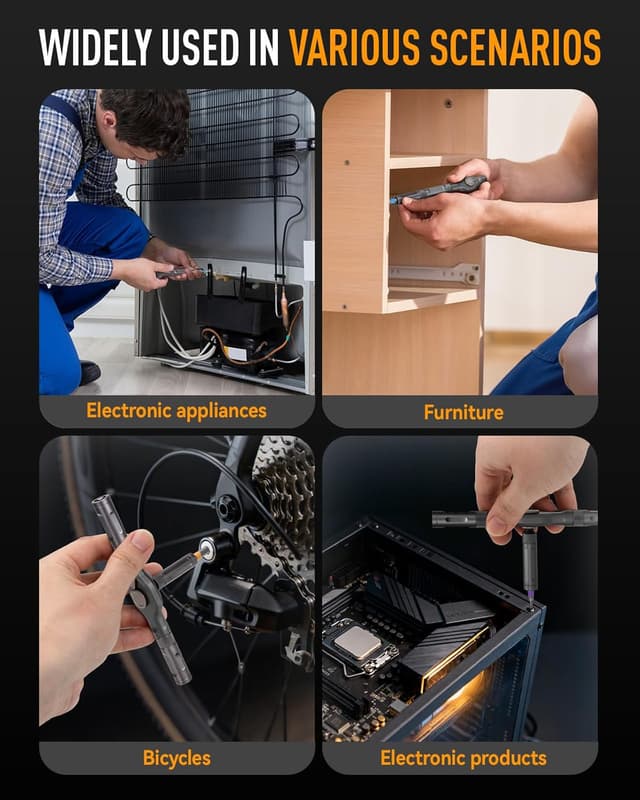 WIDELY USED IN VARIOUS SCENARIOS

Electronic appliances

Furniture

Bicycles

Electronic products