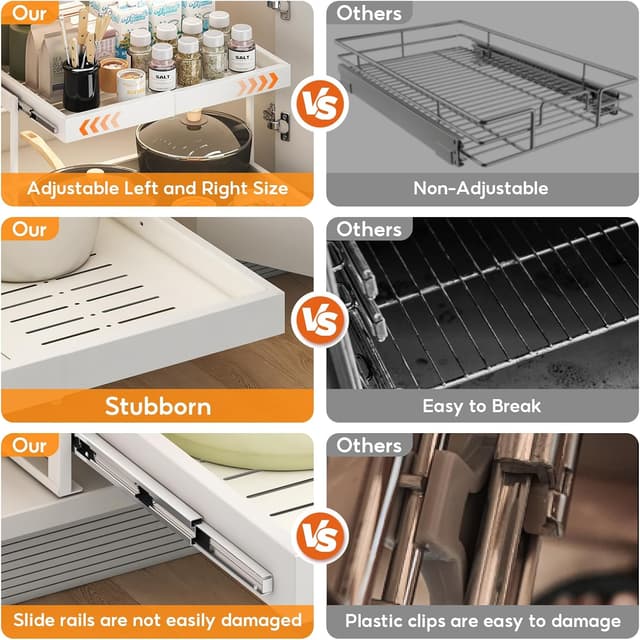 Our

SALT

SALT

Adjustable Left and Right Size

VS

Others

Non-Adjustable

Our

Stubborn

VS

Others

Easy to Break

Our

Slide rails are not easily damaged

VS

Others

Plastic clips are easy to damage