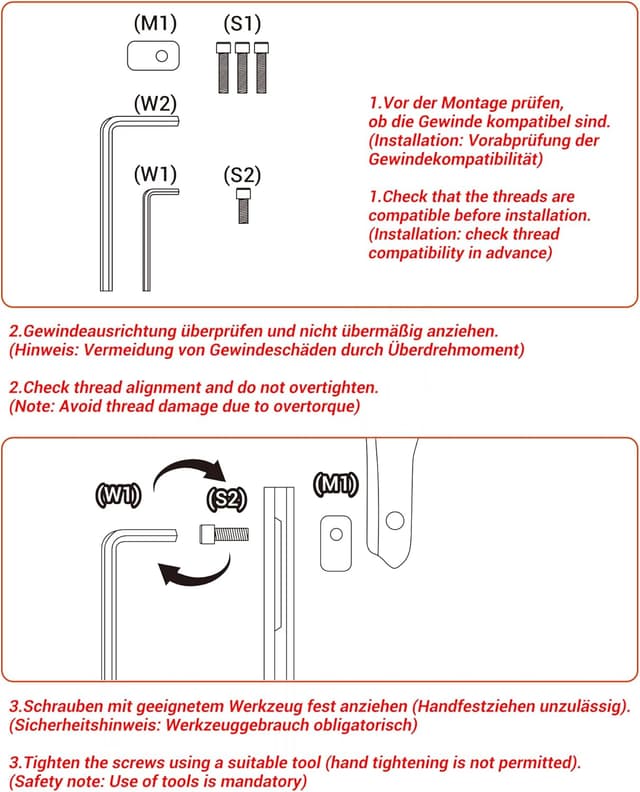 (M1)
(S1)
(W2)
(W1)
(S2)

1.Vor der Montage prüfen, ob die Gewinde kompatibel sind. (Installation: Vorabprüfung der Gewindekompatibilität)

1.Check that the threads are compatible before installation. (Installation: check thread compatibility in advance)

2.Gewindeausrichtung überprüfen und nicht übermäßig anziehen. (Hinweis: Vermeidung von Gewindeschäden durch Überdrehmoment)

2.Check thread alignment and do not overtighten. (Note: Avoid thread damage due to overtorque)

(W1)
(S2)
(M1)

3.Schrauben mit geeignetem Werkzeug fest anziehen (Handfestziehen unzulässig). (Sicherheitshinweis: Werkzeuggebrauch obligatorisch)

3.Tighten the screws using a suitable tool (hand tightening is not permitted). (Safety note: Use of tools is mandatory)