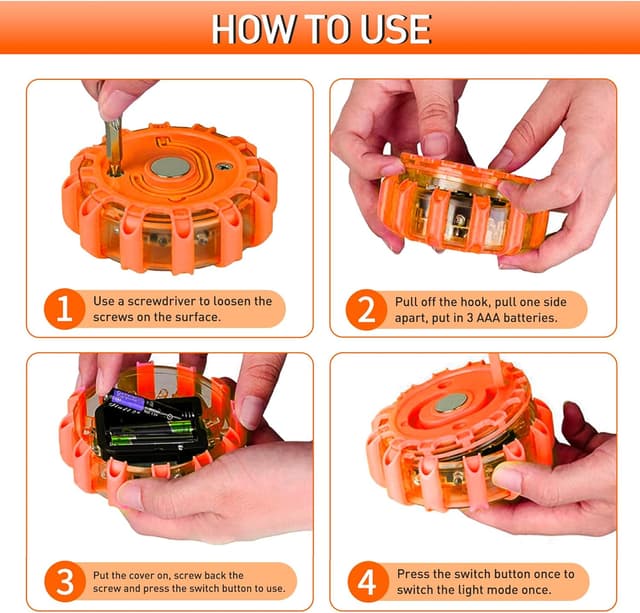 HOW TO USE

1 Use a screwdriver to loosen the screws on the surface.

2 Pull off the hook, pull one side apart, put in 3 AAA batteries.

3 Put the cover on, screw back the screw and press the switch button to use.

4 Press the switch button once to switch the light mode once.