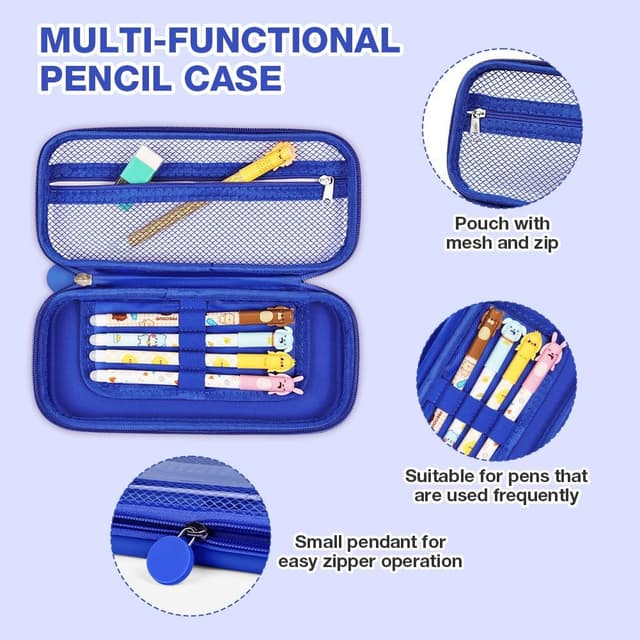 MULTI-FUNCTIONAL PENCIL CASE

Pouch with mesh and zip

Suitable for pens that are used frequently

Small pendant for easy zipper operation