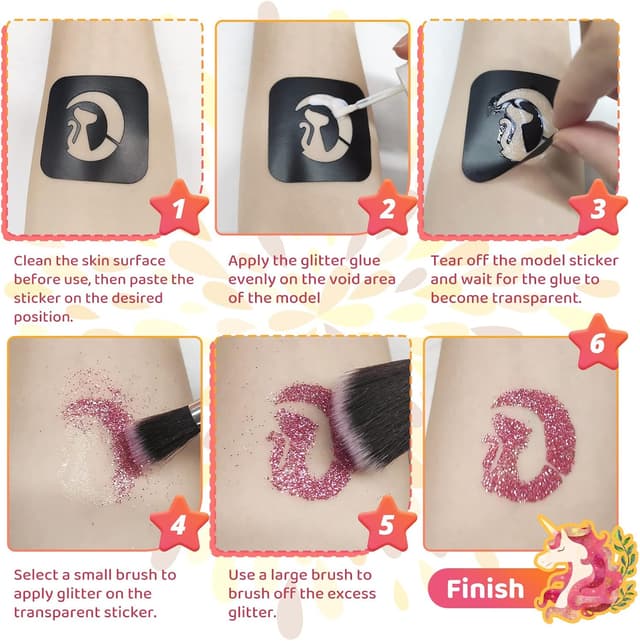 1

Clean the skin surface before use, then paste the sticker on the desired position.

2

Apply the glitter glue evenly on the void area of the model

3

Tear off the model sticker and wait for the glue to become transparent.

4

Select a small brush to apply glitter on the transparent sticker.

5

Use a large brush to brush off the excess glitter.

6

Finish