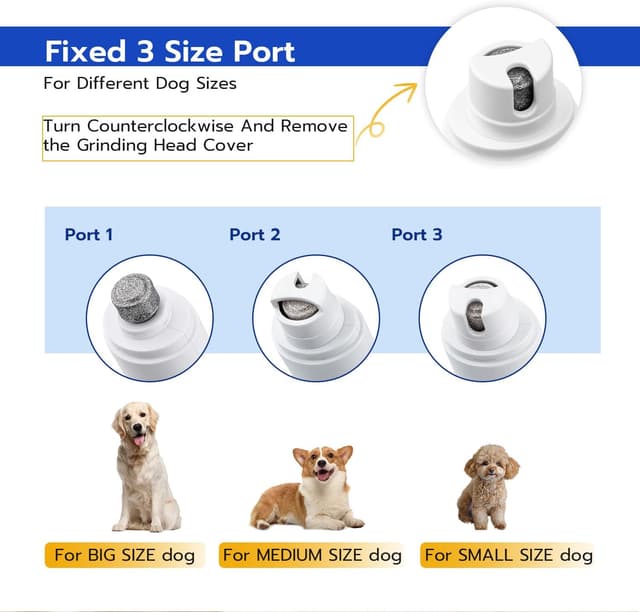 Fixed 3 Size Port

For Different Dog Sizes

Turn Counterclockwise And Remove the Grinding Head Cover

Port 1

Port 2

Port 3

For BIG SIZE dog

For MEDIUM SIZE dog

For SMALL SIZE dog