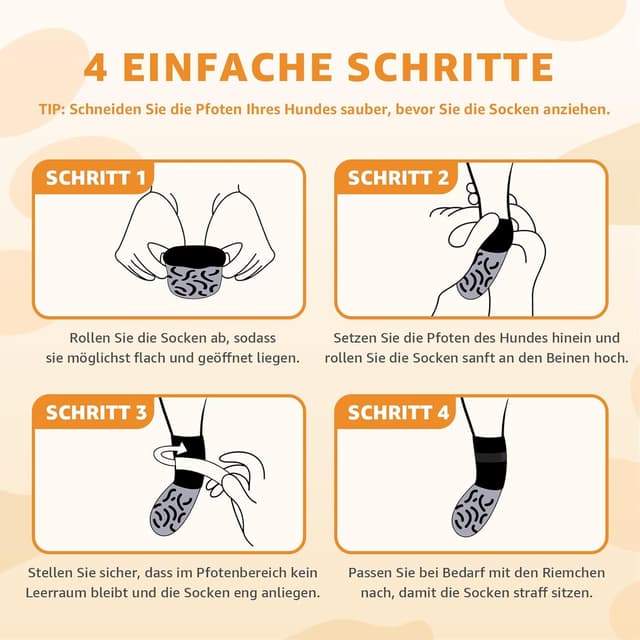 4 EINFACHE SCHRITTE

TIP: Schneiden Sie die Pfoten Ihres Hundes sauber, bevor Sie die Socken anziehen.

SCHRITT 1

Rollen Sie die Socken ab, sodass sie möglichst flach und geöffnet liegen.

SCHRITT 2

Setzen Sie die Pfoten des Hundes hinein und rollen Sie die Socken sanft an den Beinen hoch.

SCHRITT 3

Stellen Sie sicher, dass im Pfotenbereich kein Leerraum bleibt und die Socken eng anliegen.

SCHRITT 4

Passen Sie bei Bedarf mit den Riemchen nach, damit die Socken straff sitzen.