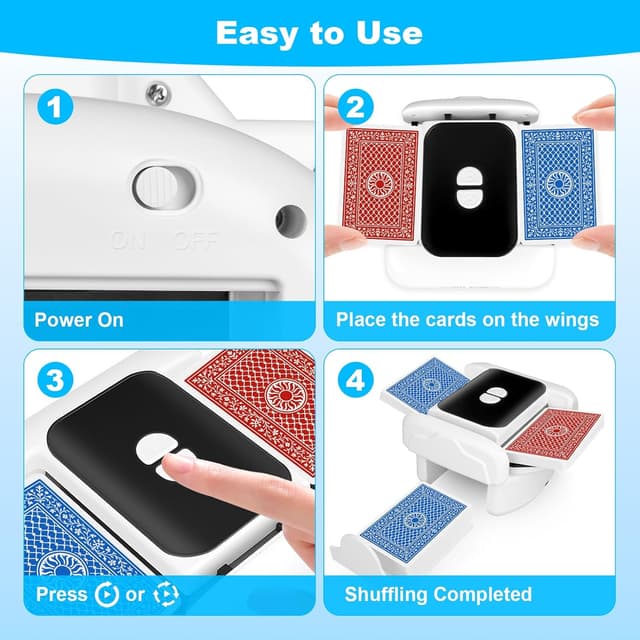 Easy to Use

1

ON OFF

Power On

2

Place the cards on the wings

3

Press or

4

Shuffling Completed