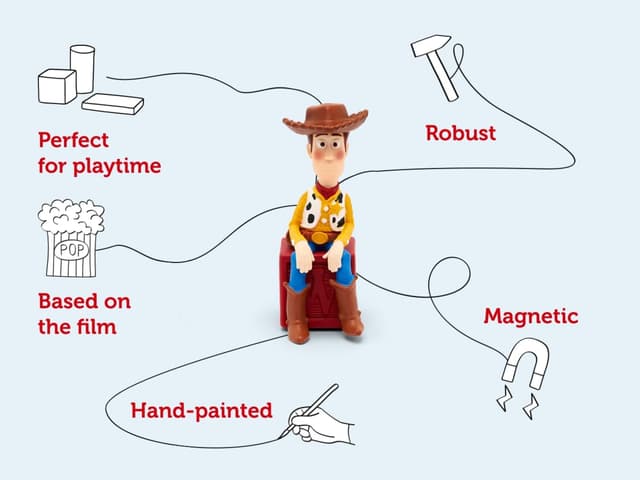 Perfect for playtime

Robust

POP

Based on the film

Magnetic

Hand-painted