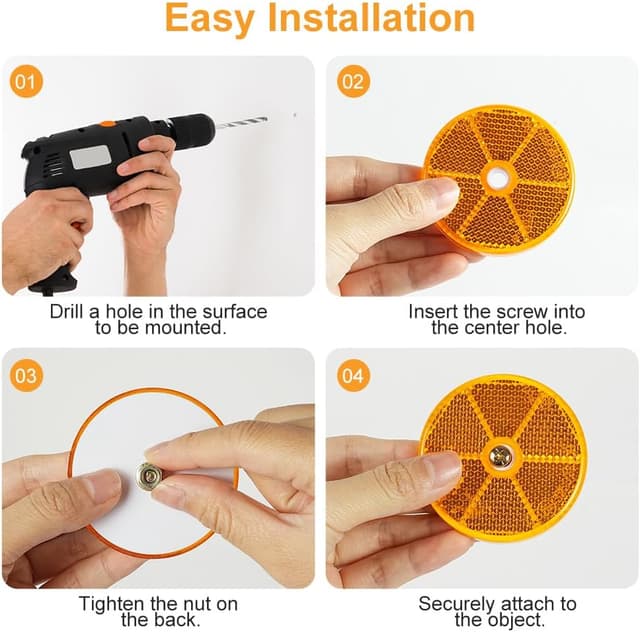 Easy Installation

01

Drill a hole in the surface to be mounted.

02

Insert the screw into the center hole.

03

Tighten the nut on the back.

04

Securely attach to the object.