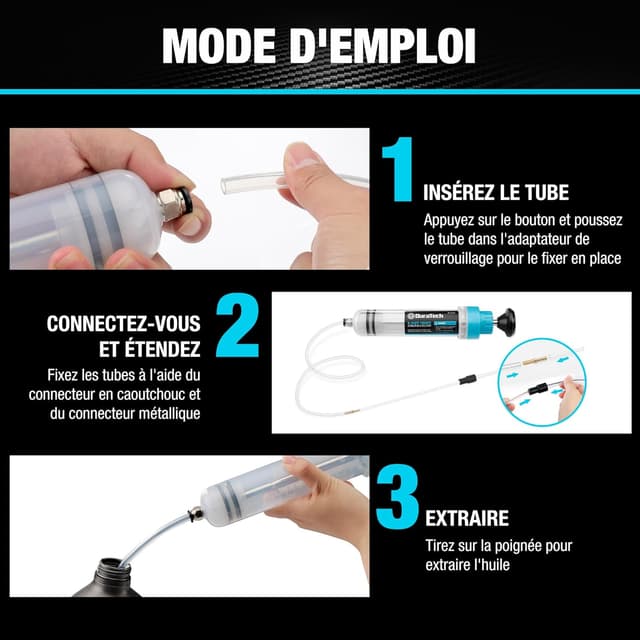 MODE D'EMPLOI

1
INSÉREZ LE TUBE
Appuyez sur le bouton et poussez le tube dans l'adaptateur de verrouillage pour le fixer en place

2
CONNECTEZ-VOUS ET ÉTENDEZ
Fixez les tubes à l'aide du connecteur en caoutchouc et du connecteur métallique

DuraTech

3
EXTRAIRE
Tirez sur la poignée pour extraire l'huile