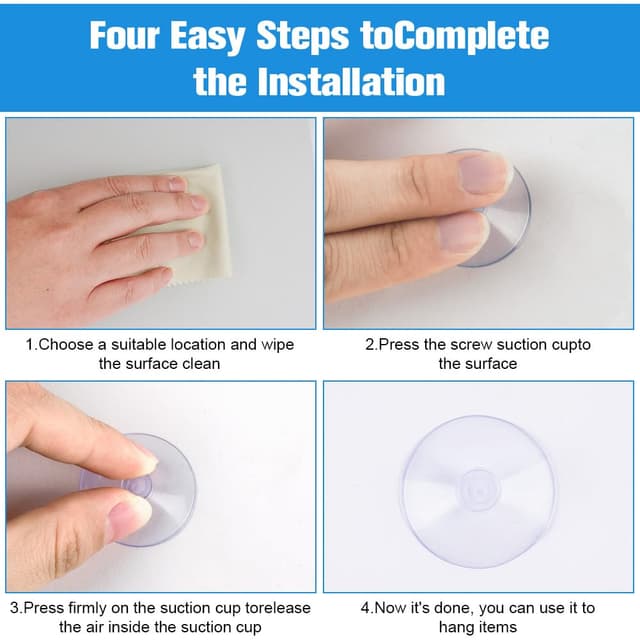 Four Easy Steps toComplete the Installation

1.Choose a suitable location and wipe the surface clean

2.Press the screw suction cupto the surface

3.Press firmly on the suction cup torelease the air inside the suction cup

4.Now it's done, you can use it to hang items