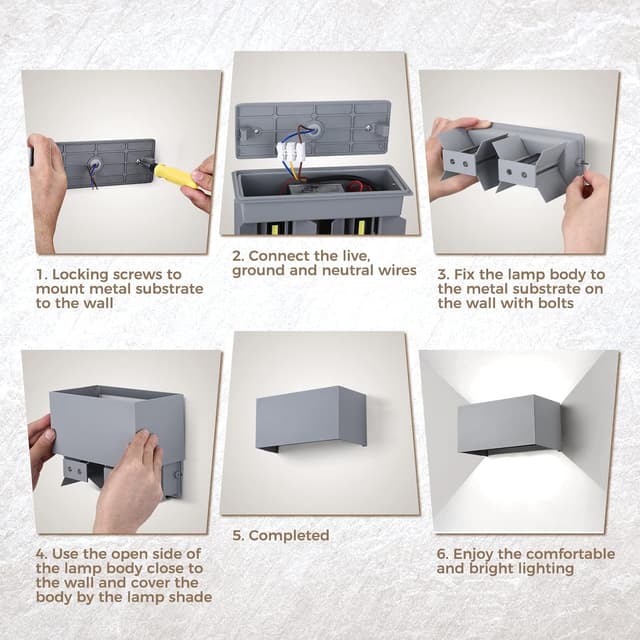 1. Locking screws to mount metal substrate to the wall

2. Connect the live, ground and neutral wires

3. Fix the lamp body to the metal substrate on the wall with bolts

4. Use the open side of the lamp body close to the wall and cover the body by the lamp shade

5. Completed

6. Enjoy the comfortable and bright lighting