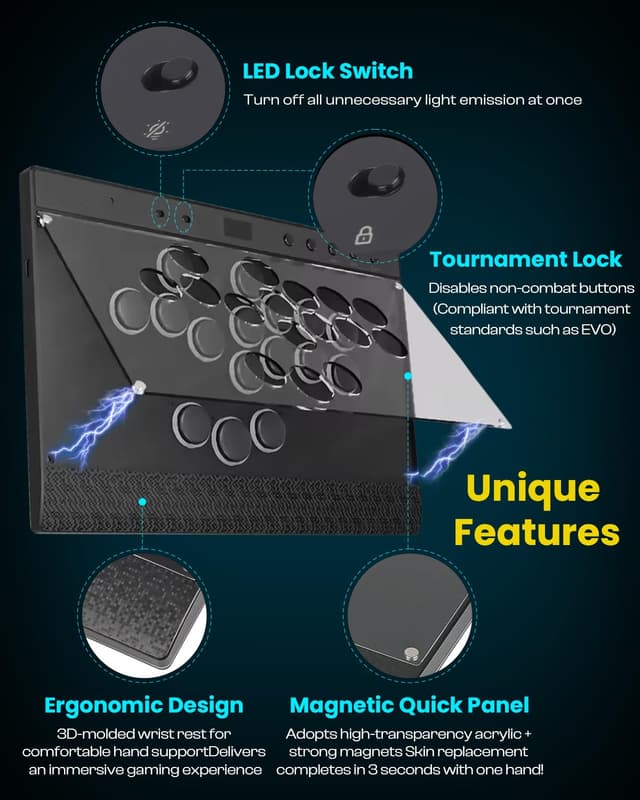 LED Lock Switch
Turn off all unnecessary light emission at once

Tournament Lock
Disables non-combat buttons (Compliant with tournament standards such as EVO)

Unique Features

Ergonomic Design
3D-molded wrist rest for comfortable hand supportDelivers an immersive gaming experience

Magnetic Quick Panel
Adopts high-transparency acrylic + strong magnets Skin replacement completes in 3 seconds with one hand!