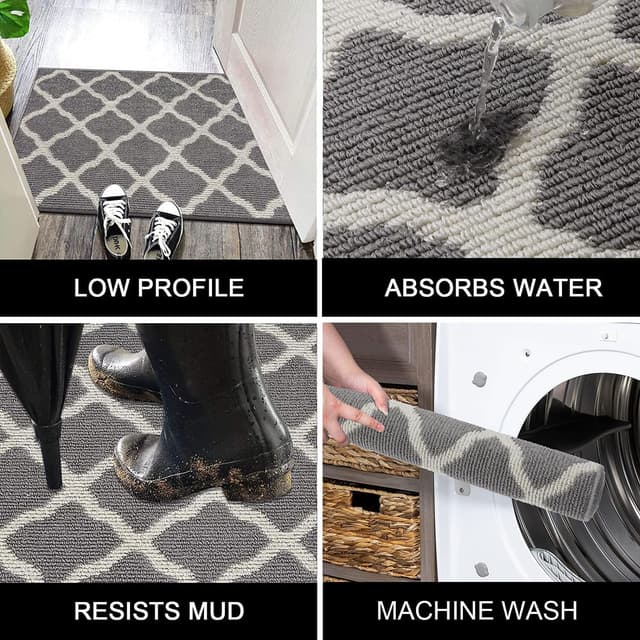 LOW PROFILE

ABSORBS WATER

RESISTS MUD

MACHINE WASH