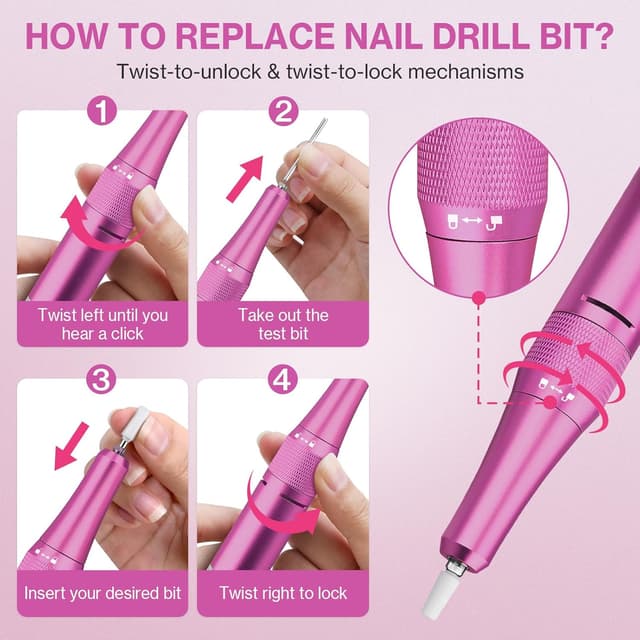 HOW TO REPLACE NAIL DRILL BIT?

Twist-to-unlock & twist-to-lock mechanisms

1

Twist left until you hear a click

2

Take out the test bit

3

Insert your desired bit

4

Twist right to lock