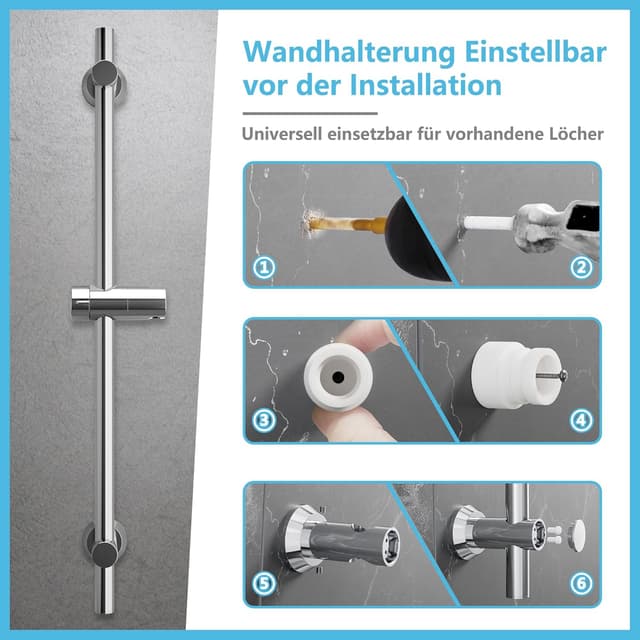 Wandhalterung Einstellbar vor der Installation

Universell einsetzbar für vorhandene Löcher

1

2

3

4

5

6