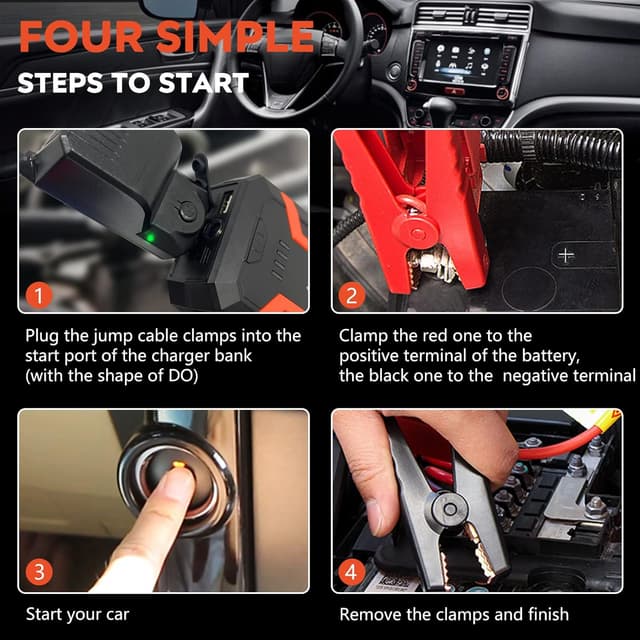 FOUR SIMPLE
STEPS TO START

1

Plug the jump cable clamps into the start port of the charger bank (with the shape of DO)

2

Clamp the red one to the positive terminal of the battery, the black one to the negative terminal

3

Start your car

4

Remove the clamps and finish