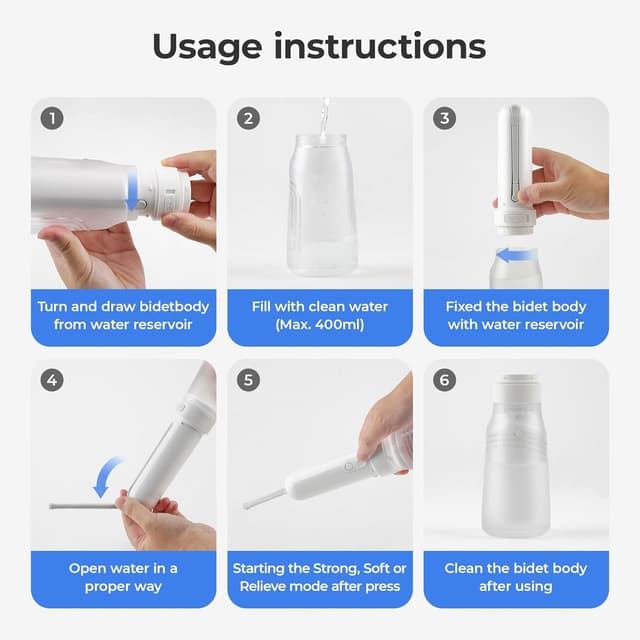 Usage instructions

1

Turn and draw bidetbody from water reservoir

2

Fill with clean water (Max. 400ml)

3

Fixed the bidet body with water reservoir

4

Open water in a proper way

5

Starting the Strong, Soft or Relieve mode after press

6

Clean the bidet body after using