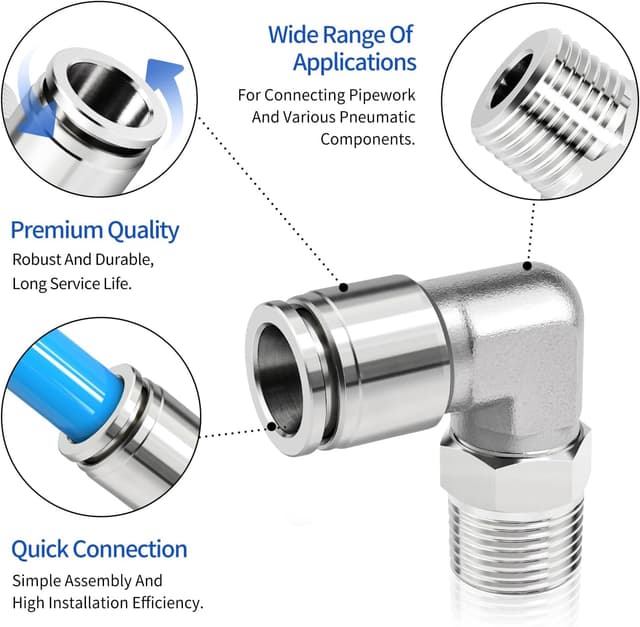 Wide Range Of Applications

For Connecting Pipework And Various Pneumatic Components.

Premium Quality

Robust And Durable, Long Service Life.

Quick Connection

Simple Assembly And High Installation Efficiency.