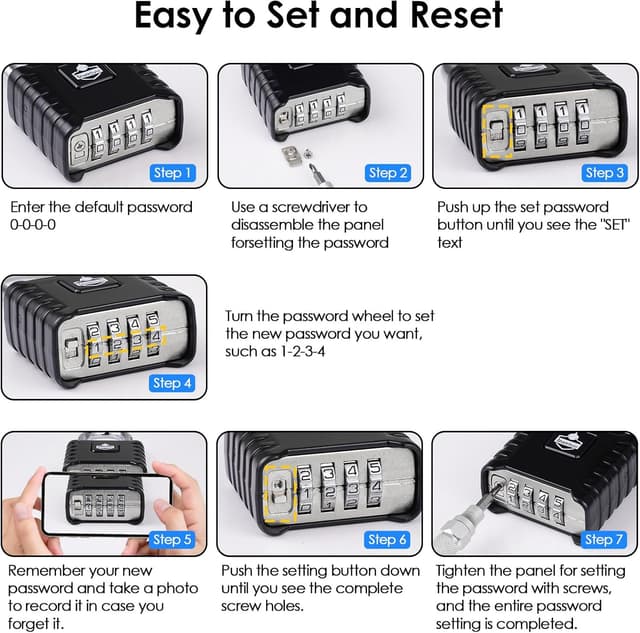 Easy to Set and Reset

Step 1

Enter the default password 0-0-0-0

Step 2

Use a screwdriver to disassemble the panel forsetting the password

Step 3

Push up the set password button until you see the "SET" text

Step 4

Turn the password wheel to set the new password you want, such as 1-2-3-4

Step 5

Remember your new password and take a photo to record it in case you forget it.

Step 6

Push the setting button down until you see the complete screw holes.

Step 7

Tighten the panel for setting the password with screws, and the entire password setting is completed.