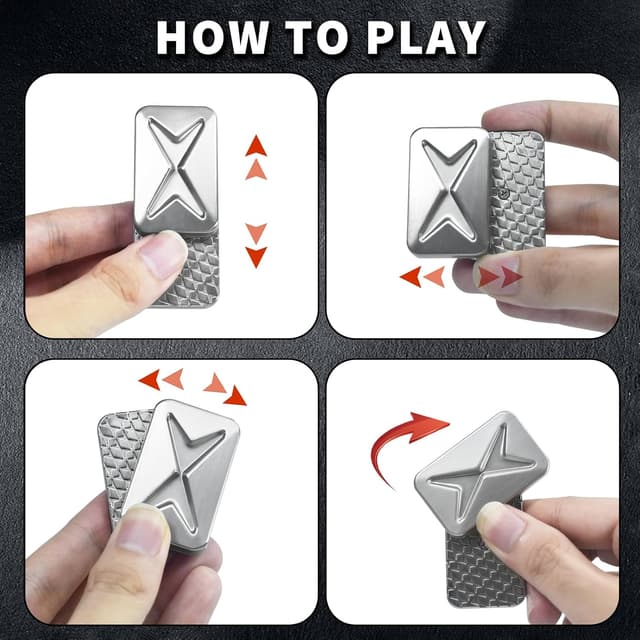 HOW TO PLAY