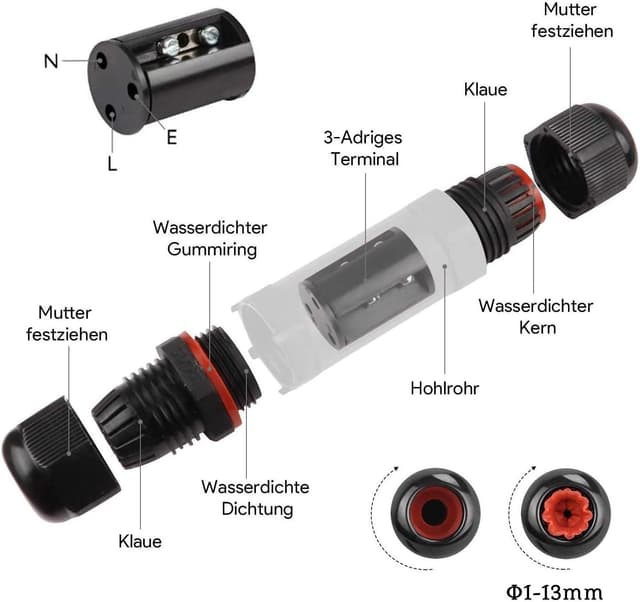 N
E
L

Mutter festziehen

Klaue

3-Adriges Terminal

Wasserdichter Gummiring

Wasserdichter Kern

Mutter festziehen

Hohlrohr

Wasserdichte Dichtung

Klaue

Φ1-13mm