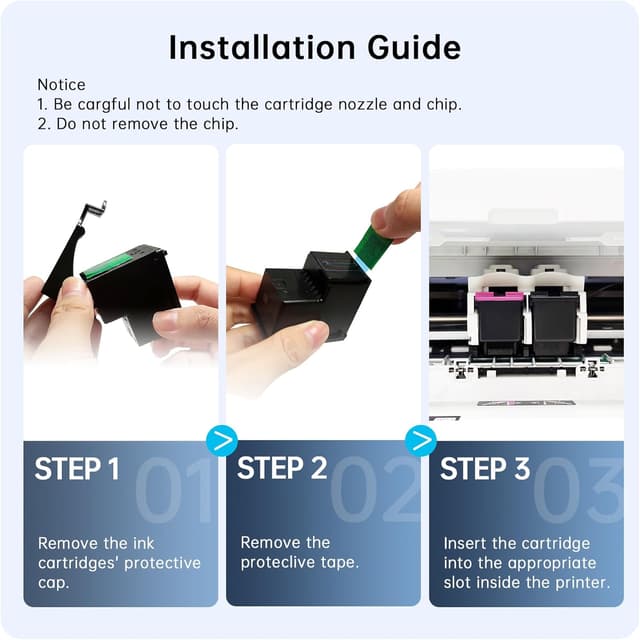 Installation Guide

Notice
1. Be cargful not to touch the cartridge nozzle and chip.
2. Do not remove the chip.

STEP 1 01

Remove the ink cartridges' protective cap.

STEP 2 02

Remove the proteclive tape.

STEP 3 03

Insert the cartridge into the appropriate slot inside the printer.