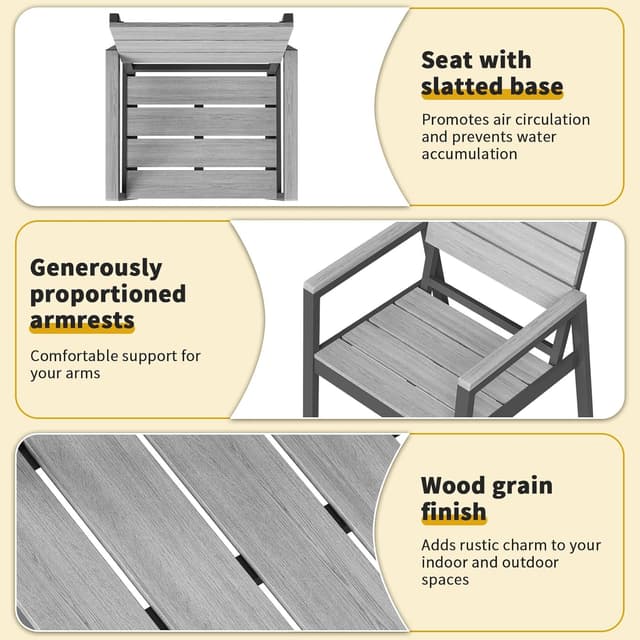 Seat with slatted base

Promotes air circulation and prevents water accumulation

Generously proportioned armrests

Comfortable support for your arms

Wood grain finish

Adds rustic charm to your indoor and outdoor spaces