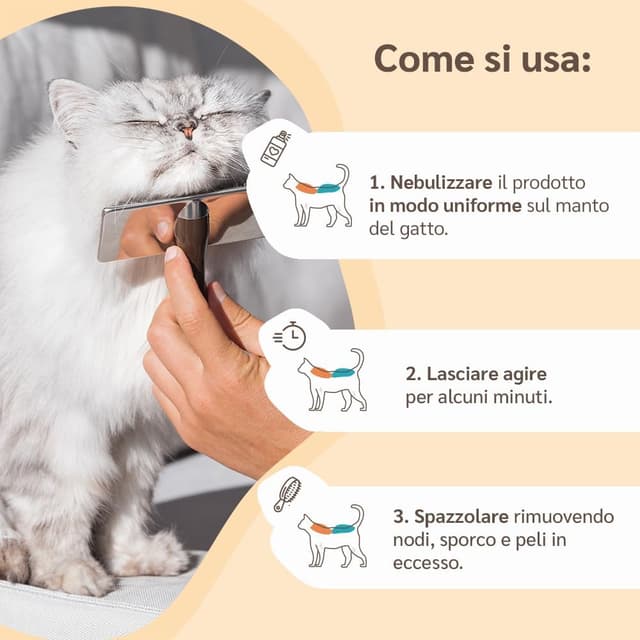 Come si usa:

1. Nebulizzare il prodotto in modo uniforme sul manto del gatto.

2. Lasciare agire per alcuni minuti.

3. Spazzolare rimuovendo nodi, sporco e peli in eccesso.