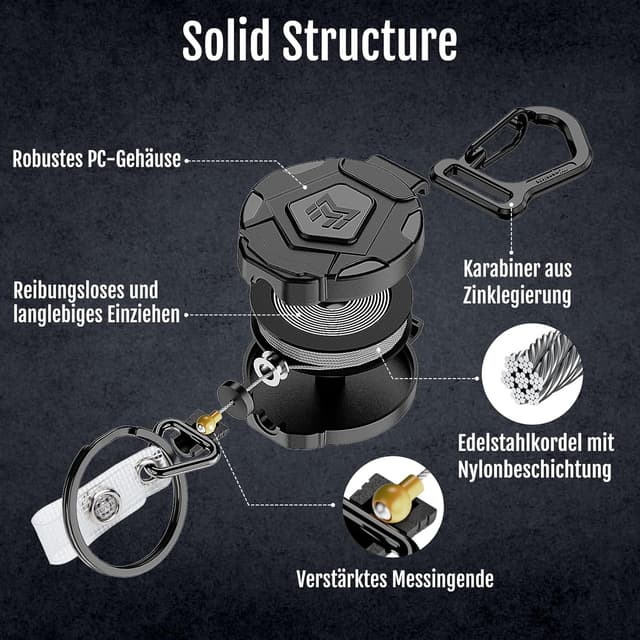 Solid Structure

Robustes PC-Gehäuse

Karabiner aus Zinklegierung

Reibungsloses und langlebiges Einziehen

Edelstahlkordel mit Nylonbeschichtung

Verstärktes Messingende