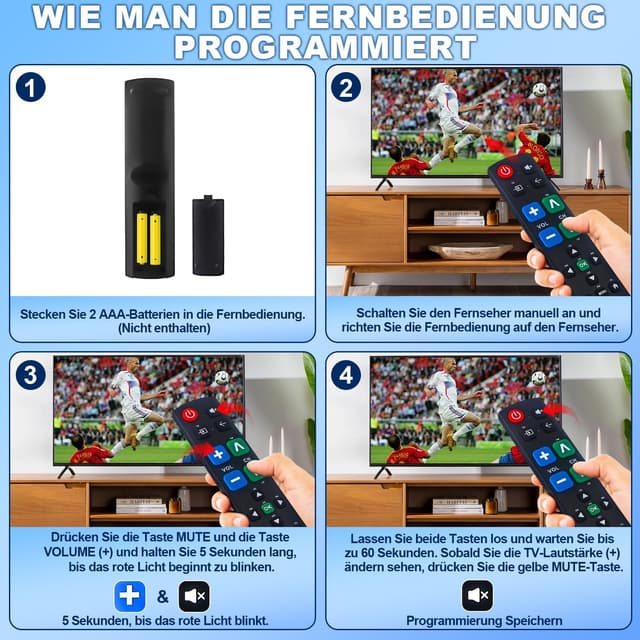 WIE MAN DIE FERNBEDIENUNG PROGRAMMIERT

1

Stecken Sie 2 AAA-Batterien in die Fernbedienung. (Nicht enthalten)

2

VOL CH OK

Schalten Sie den Fernseher manuell an und richten Sie die Fernbedienung auf den Fernseher.

3

VOL CH OK

Drücken Sie die Taste MUTE und die Taste VOLUME (+) und halten Sie 5 Sekunden lang, bis das rote Licht beginnt zu blinken.

&

5 Sekunden, bis das rote Licht blinkt.

4

VOL CH OK

Lassen Sie beide Tasten los und warten Sie bis zu 60 Sekunden. Sobald Sie die TV-Lautstärke (+) ändern sehen, drücken Sie die gelbe MUTE-Taste.

Programmierung Speichern