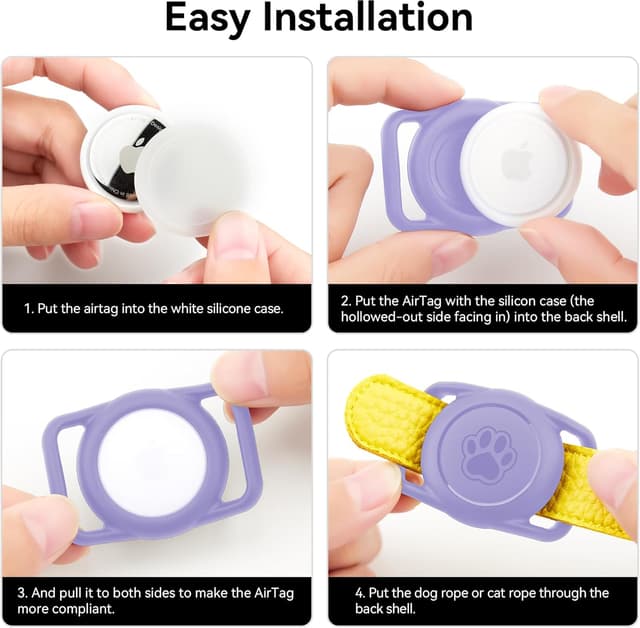 Easy Installation

1. Put the airtag into the white silicone case.

2. Put the AirTag with the silicon case (the hollowed-out side facing in) into the back shell.

3. And pull it to both sides to make the AirTag more compliant.

4. Put the dog rope or cat rope through the back shell.