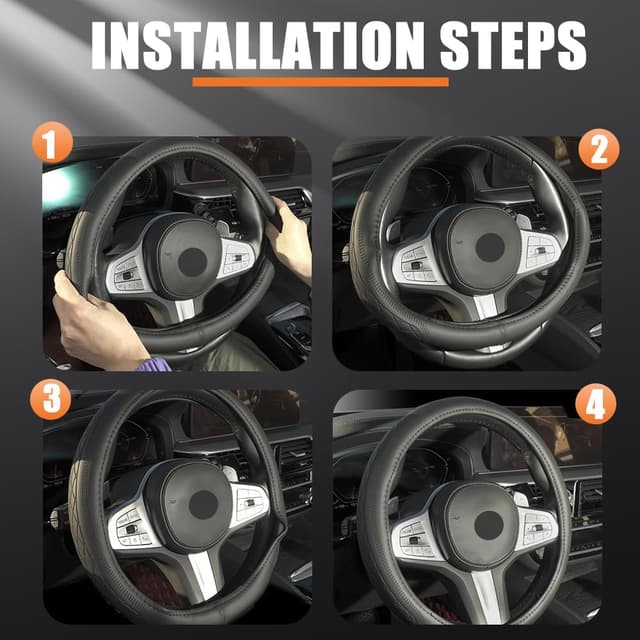 INSTALLATION STEPS

1

2

3

4