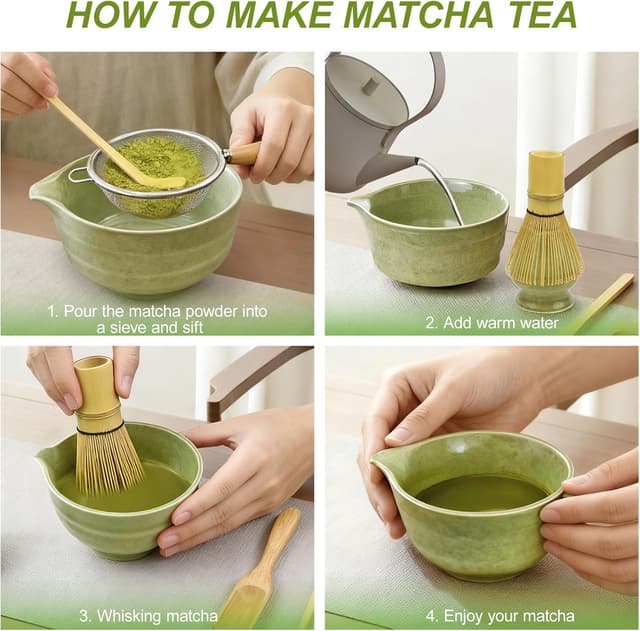 HOW TO MAKE MATCHA TEA

1. Pour the matcha powder into a sieve and sift

2. Add warm water

3. Whisking matcha

4. Enjoy your matcha