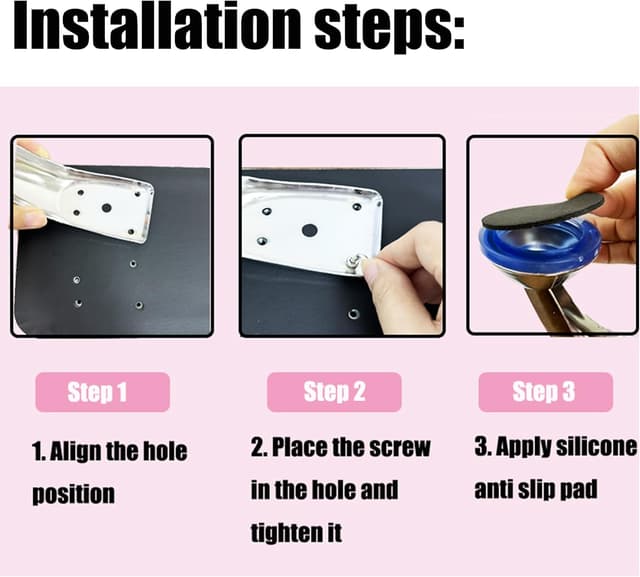 Installation steps:

Step 1

1. Align the hole position

Step 2

2. Place the screw in the hole and tighten it

Step 3

3. Apply silicone anti slip pad