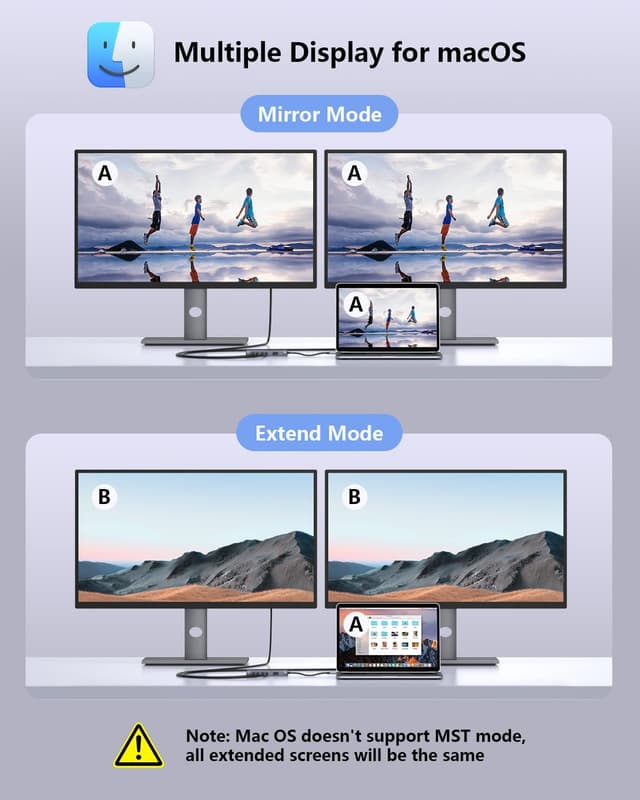 Multiple Display for macOS

Mirror Mode

A

A

A

Extend Mode

B

B

A

Note: Mac OS doesn't support MST mode, all extended screens will be the same