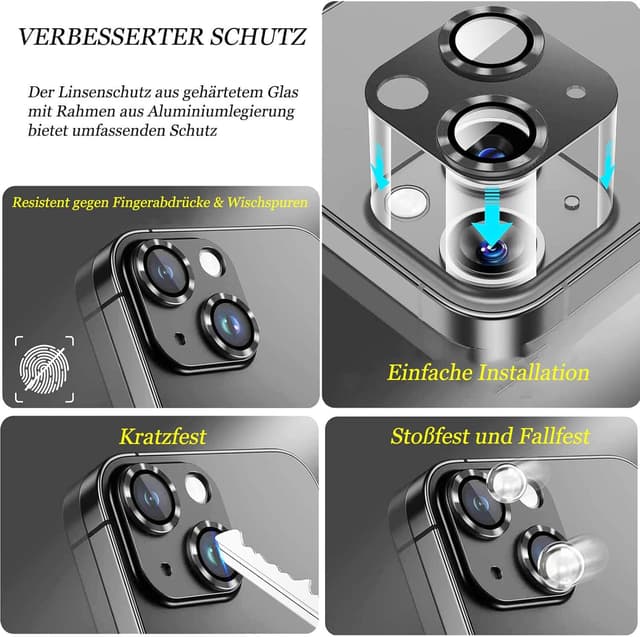 VERBESSERTER SCHUTZ

Der Linsenschutz aus gehärtetem Glas mit Rahmen aus Aluminiumlegierung bietet umfassenden Schutz

Resistent gegen Fingerabdrücke & Wischspuren

Einfache Installation

Kratzfest

Stoßfest und Fallfest