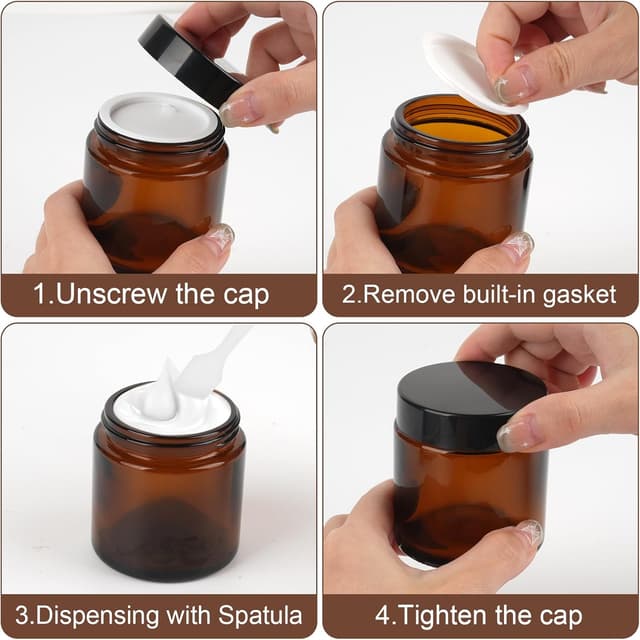 1.Unscrew the cap

2.Remove built-in gasket

3.Dispensing with Spatula

4.Tighten the cap