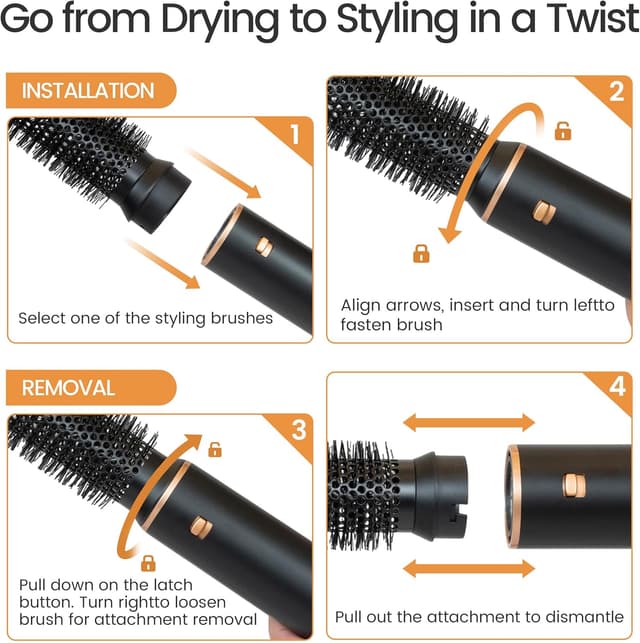 Go from Drying to Styling in a Twist

INSTALLATION

1

Select one of the styling brushes

2

Align arrows, insert and turn leftto fasten brush

REMOVAL

3

Pull down on the latch button. Turn rightto loosen brush for attachment removal

4

Pull out the attachment to dismantle