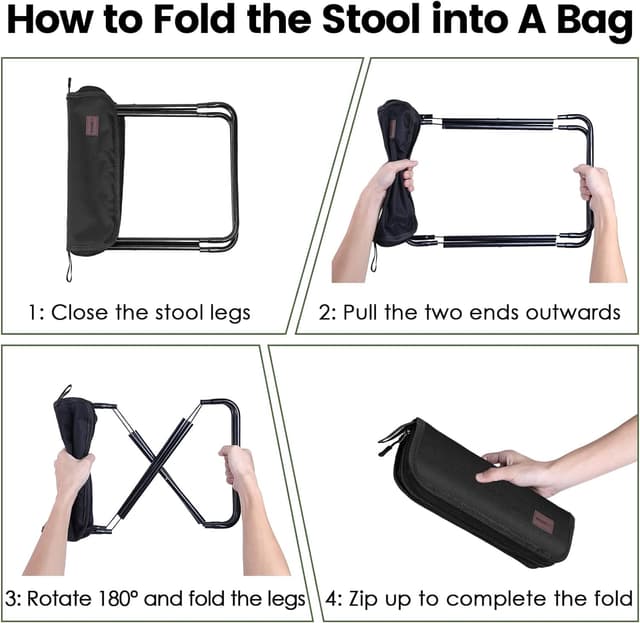 How to Fold the Stool into A Bag

1: Close the stool legs

2: Pull the two ends outwards

3: Rotate 180° and fold the legs

4: Zip up to complete the fold