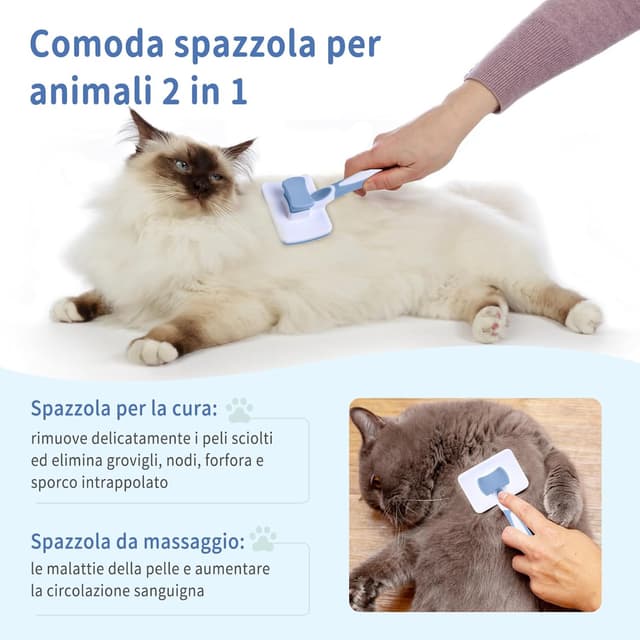 Comoda spazzola per animali 2 in 1

Spazzola per la cura:
rimuove delicatamente i peli sciolti ed elimina grovigli, nodi, forfora e sporco intrappolato

Spazzola da massaggio:
le malattie della pelle e aumentare la circolazione sanguigna