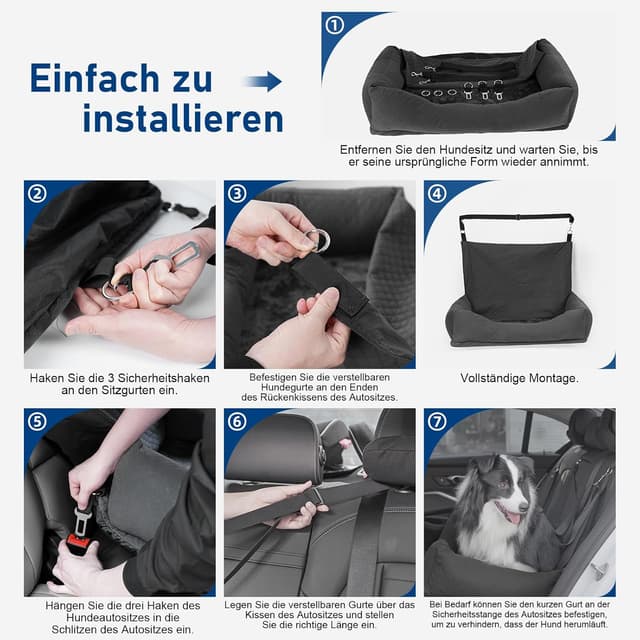 Einfach zu installieren

①

Entfernen Sie den Hundesitz und warten Sie, bis er seine ursprüngliche Form wieder annimmt.

②

Haken Sie die 3 Sicherheitshaken an den Sitzgurten ein.

③

Befestigen Sie die verstellbaren Hundegurte an den Enden des Rückenkissens des Autositzes.

④

Vollständige Montage.

⑤

Hängen Sie die drei Haken des Hundeautositzes in die Schlitzen des Autositzes ein.

⑥

Legen Sie die verstellbaren Gurte über das Kissen des Autositzes und stellen Sie die richtige Länge ein.

⑦

Bei Bedarf können Sie den kurzen Gurt an der Sicherheitsstange des Autositzes befestigen, um zu verhindern, dass der Hund herumläuft.