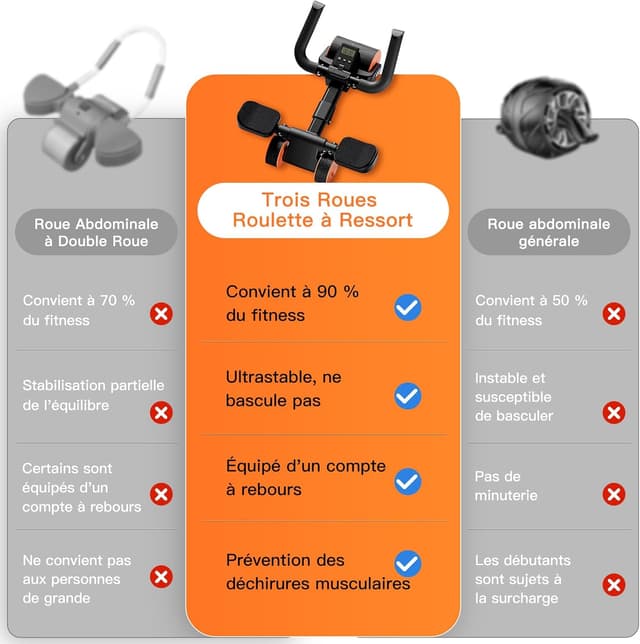 Roue Abdominale à Double Roue

Convient à 70 % du fitness

Stabilisation partielle de l'équilibre

Certains sont équipés d'un compte à rebours

Ne convient pas aux personnes de grande

Trois Roues Roulette à Ressort

Convient à 90 % du fitness

Ultrastable, ne bascule pas

Équipé d'un compte à rebours

Prévention des déchirures musculaires

Roue abdominale générale

Convient à 50 % du fitness

Instable et susceptible de basculer

Pas de minuterie

Les débutants sont sujets à la surcharge